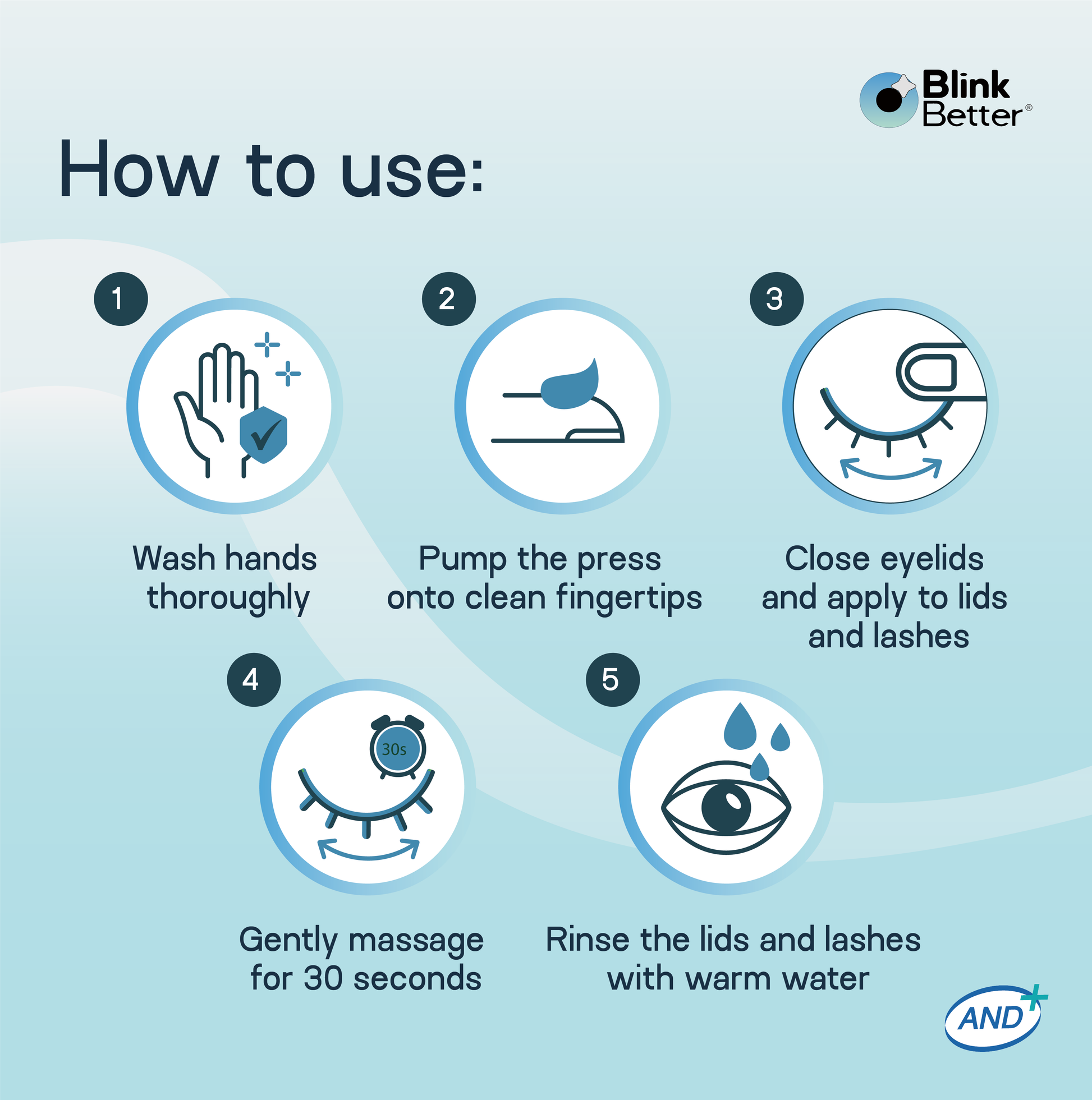 Blink Better®

How to use:

1

Wash hands thoroughly

2

Pump the press onto clean fingertips

3

Close eyelids and apply to lids and lashes

4

30s

Gently massage for 30 seconds

5

Rinse the lids and lashes with warm water

AND+